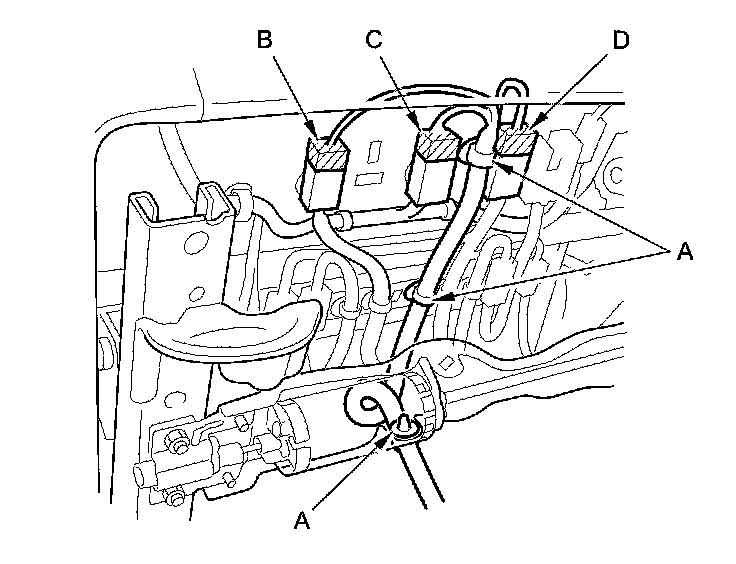 B
C
D
A
A