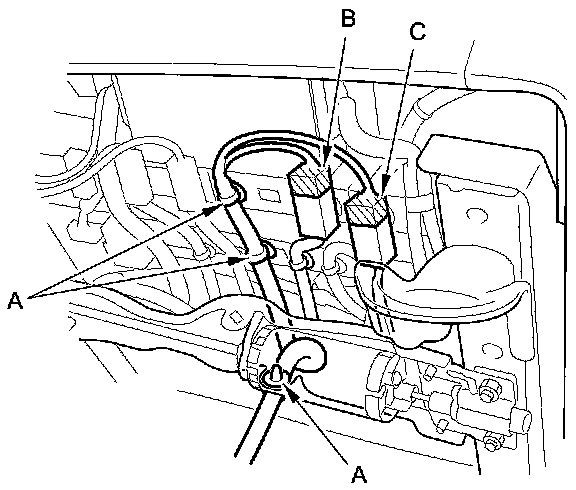 B
C
A
A