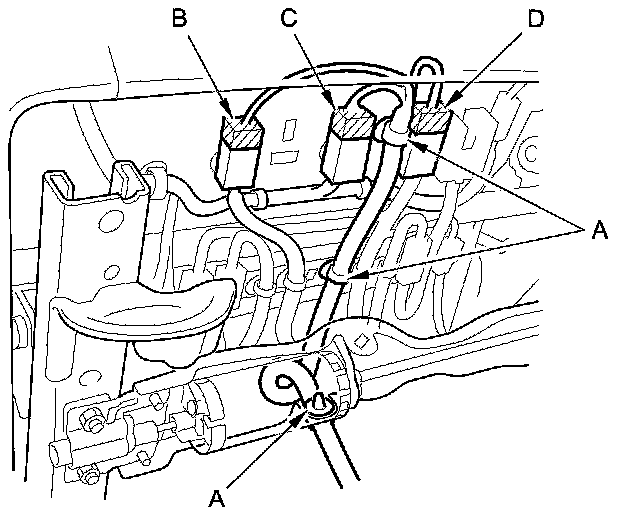 B
C
D
A
A