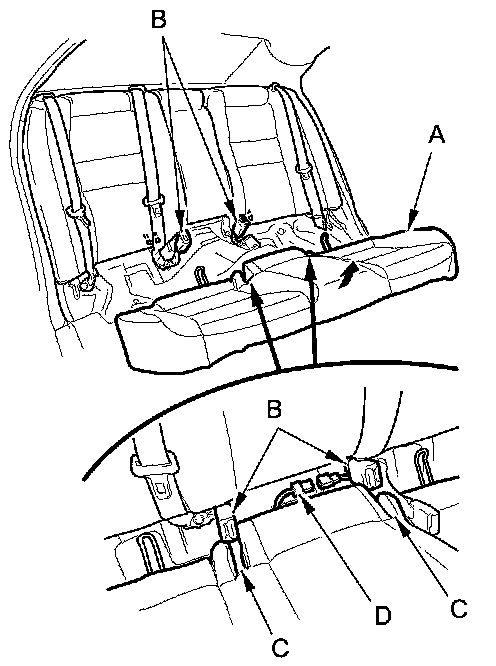 B
A
B
D
C
C