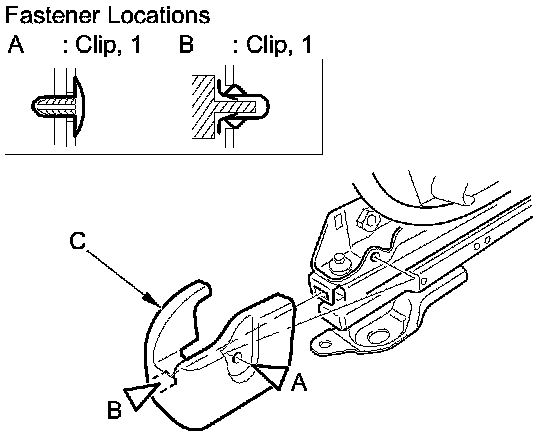 Fastener Locations
A : Clip, 1 B : Clip, 1

C

A

B