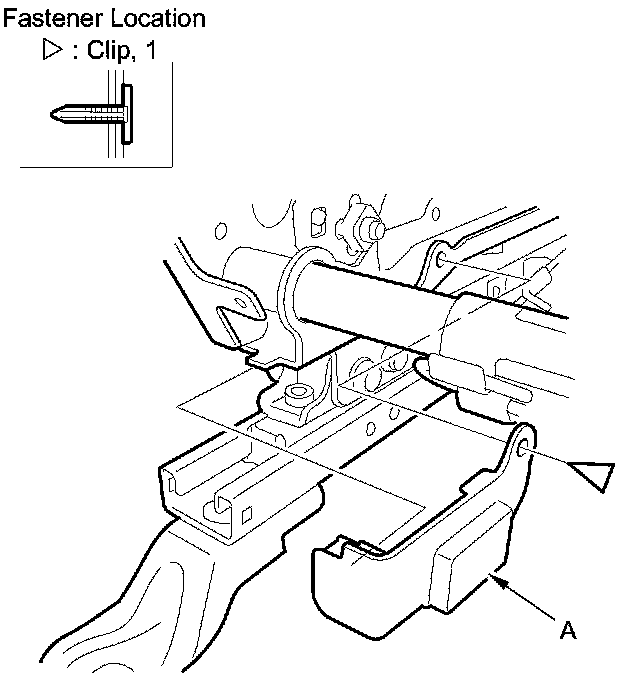 Fastener Location

▷ : Clip, 1

A