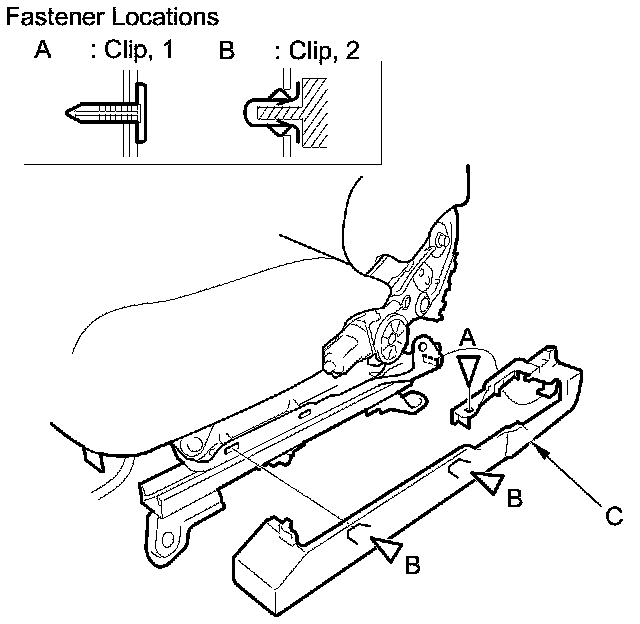 Fastener Locations

A : Clip, 1

B : Clip, 2

A

B

B

C