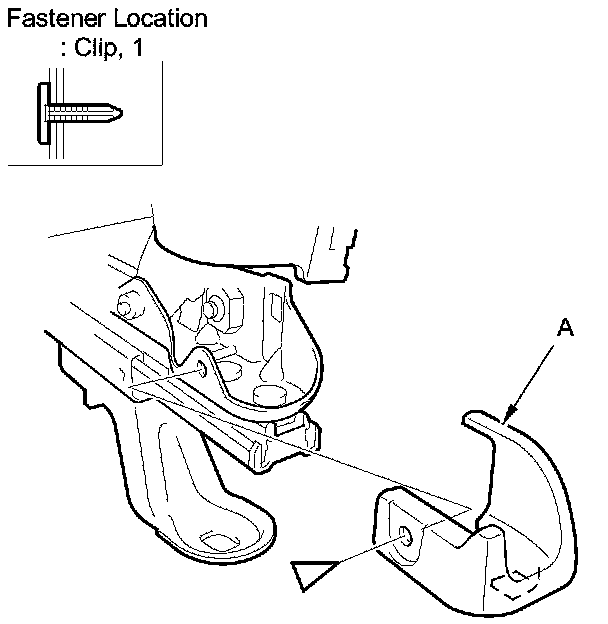 Fastener Location
: Clip, 1

A