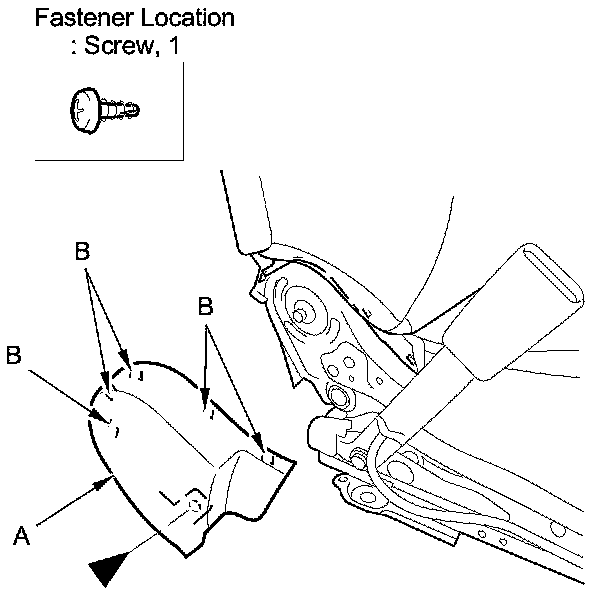 Fastener Location
: Screw, 1

B

B

B

A