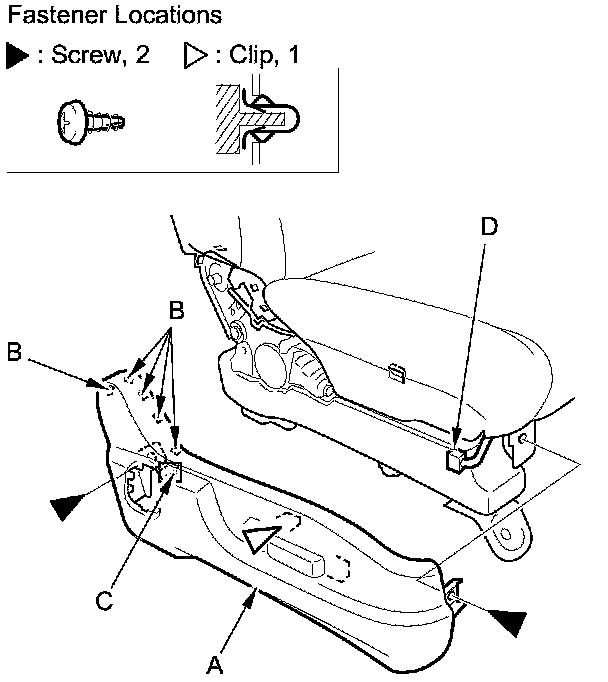 Fastener Locations

▶ : Screw, 2 ▷ : Clip, 1

D

B

B

C

A