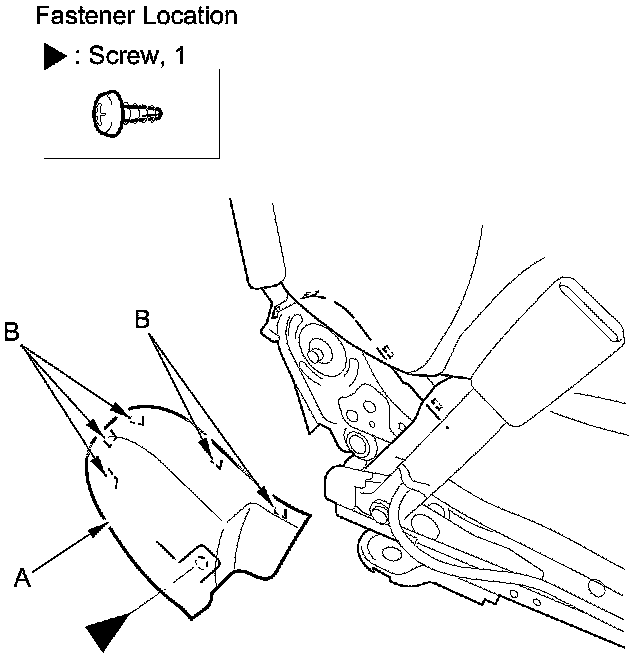 Fastener Location

▶ : Screw, 1

B

B

A