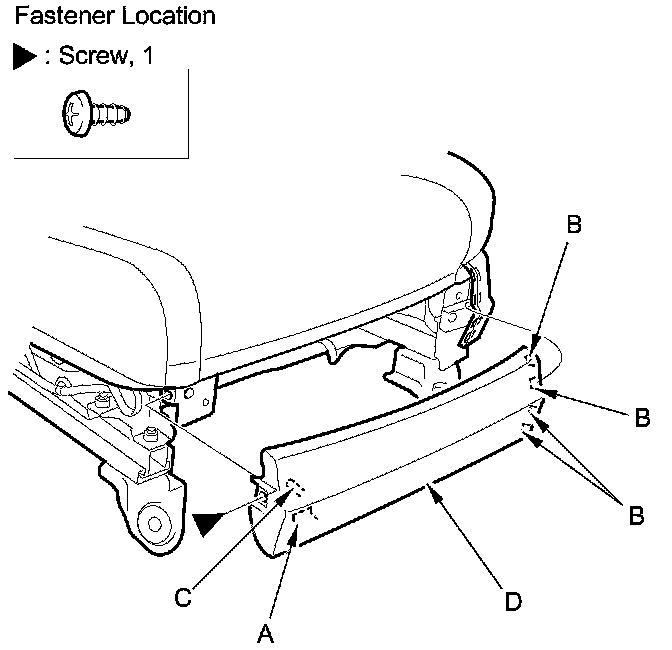 Fastener Location

▶ : Screw, 1

B

B

B

C

D

A