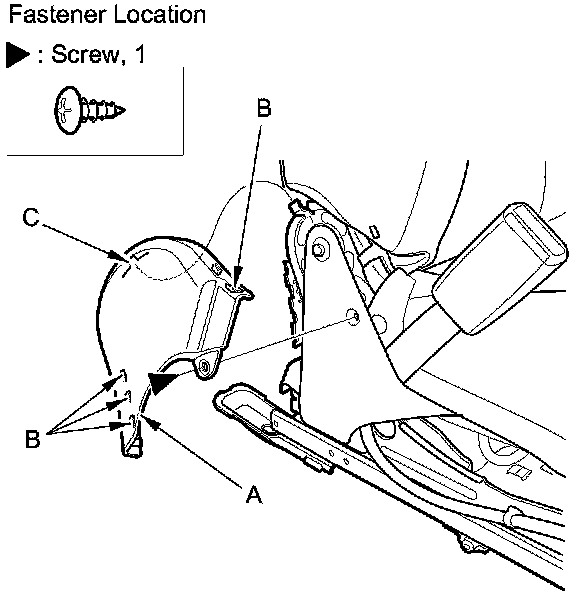 Fastener Location

▶ : Screw, 1

B

C

B

A