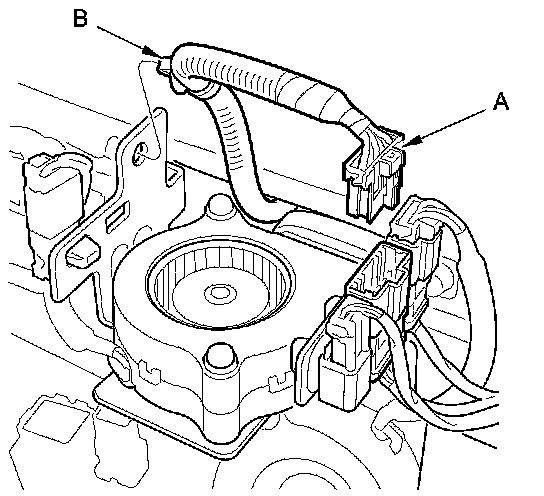 B
A