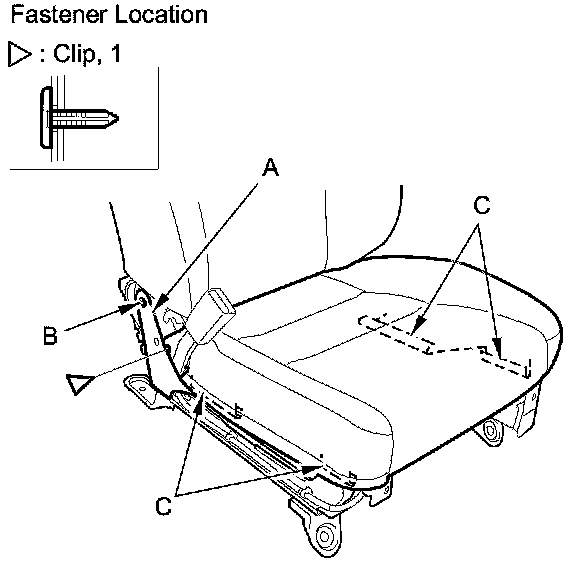 Fastener Location

▷ : Clip, 1

A

C

B

▷

C