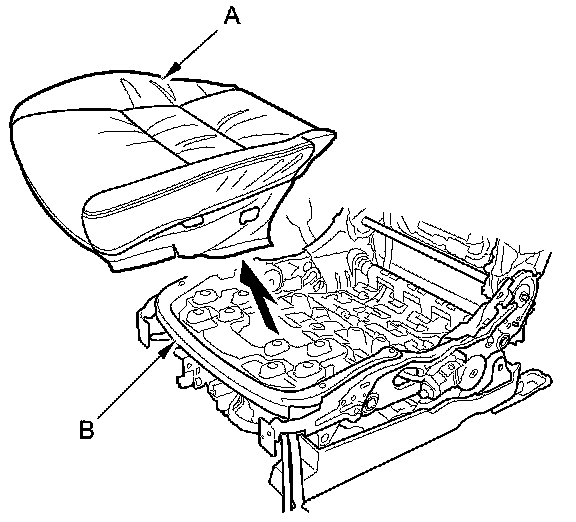 A

B