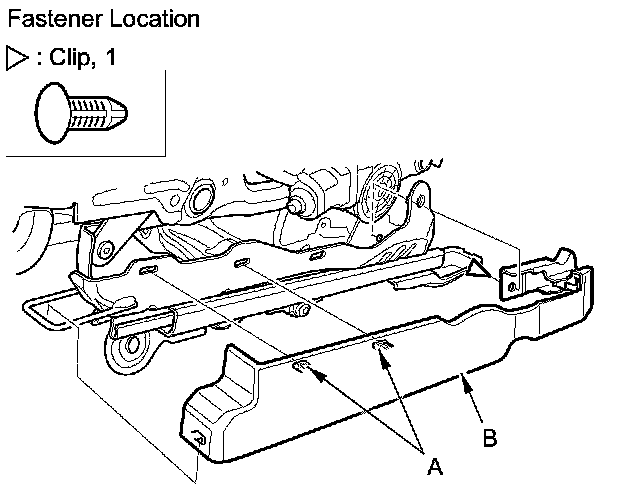 Fastener Location

▷ : Clip, 1

A

B