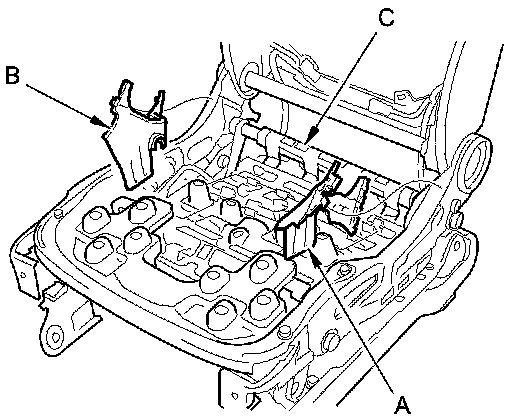 C
B
A