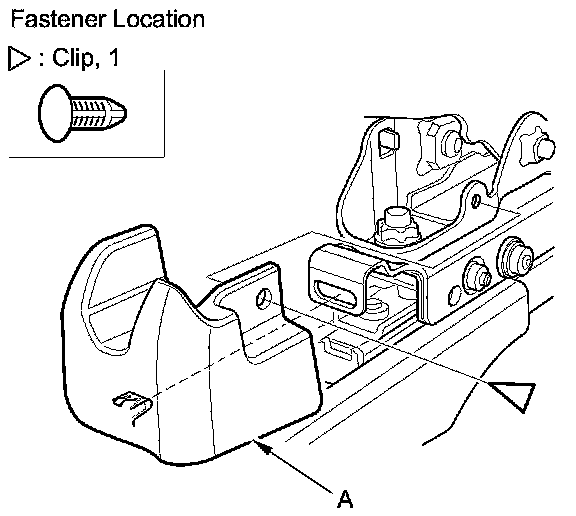 Fastener Location

▷ : Clip, 1

A