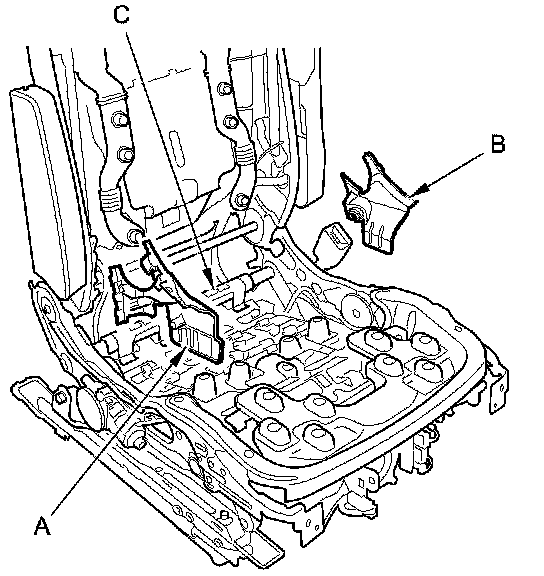 C
B
A