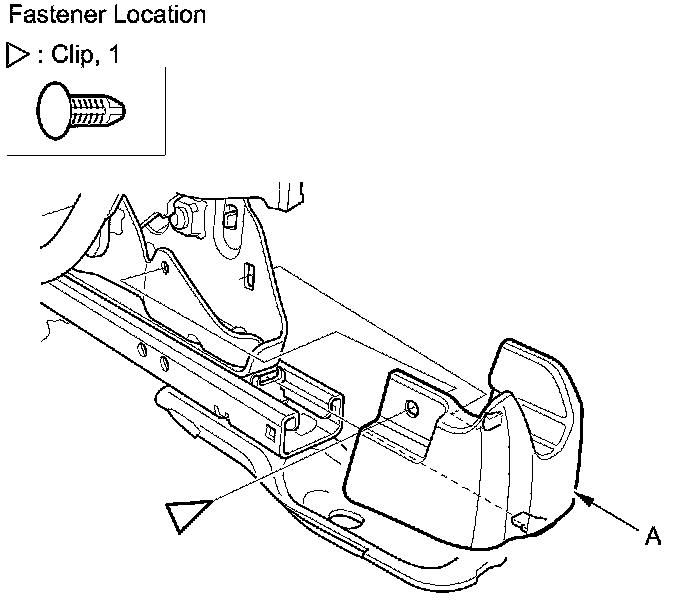 Fastener Location

▷ : Clip, 1

A