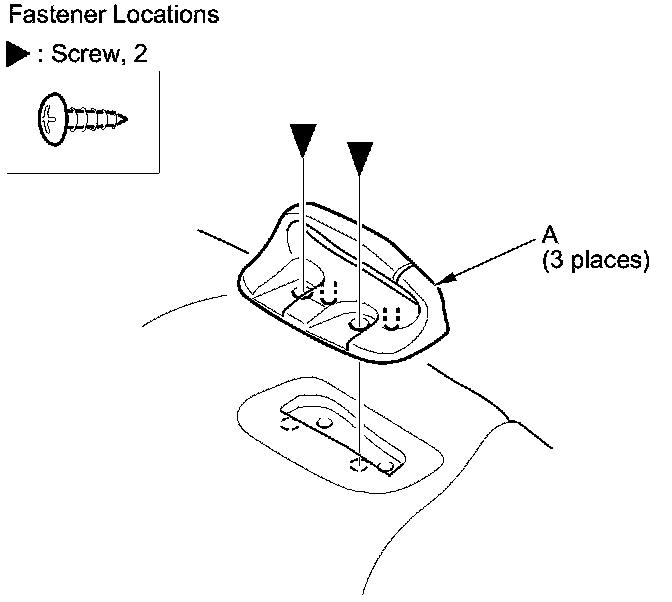 Fastener Locations

▶ : Screw, 2

A
(3 places)