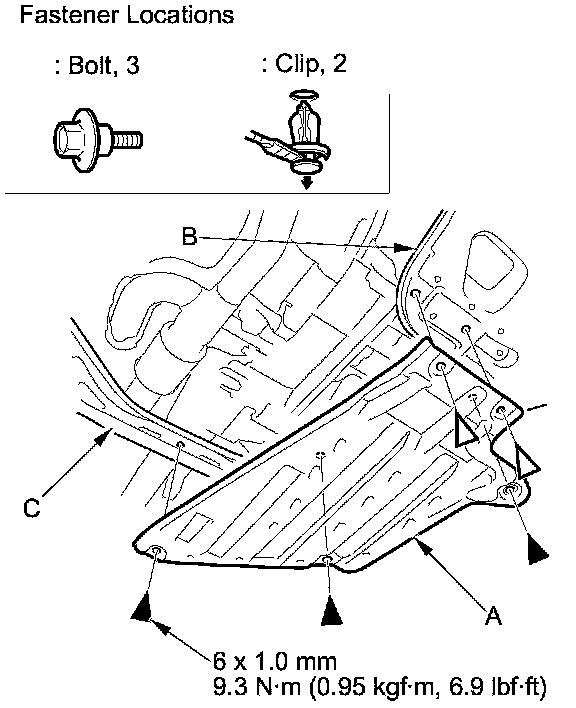 Fastener Locations

: Bolt, 3

: Clip, 2

B

C

A

6 x 1.0 mm
9.3 N·m (0.95 kgf·m, 6.9 lbf·ft)