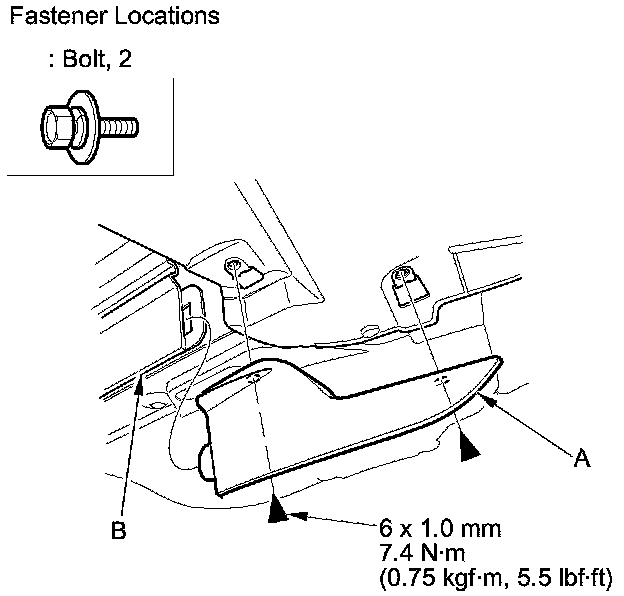 Fastener Locations

: Bolt, 2

A

B

6 x 1.0 mm
7.4 N·m
(0.75 kgf·m, 5.5 lbf·ft)