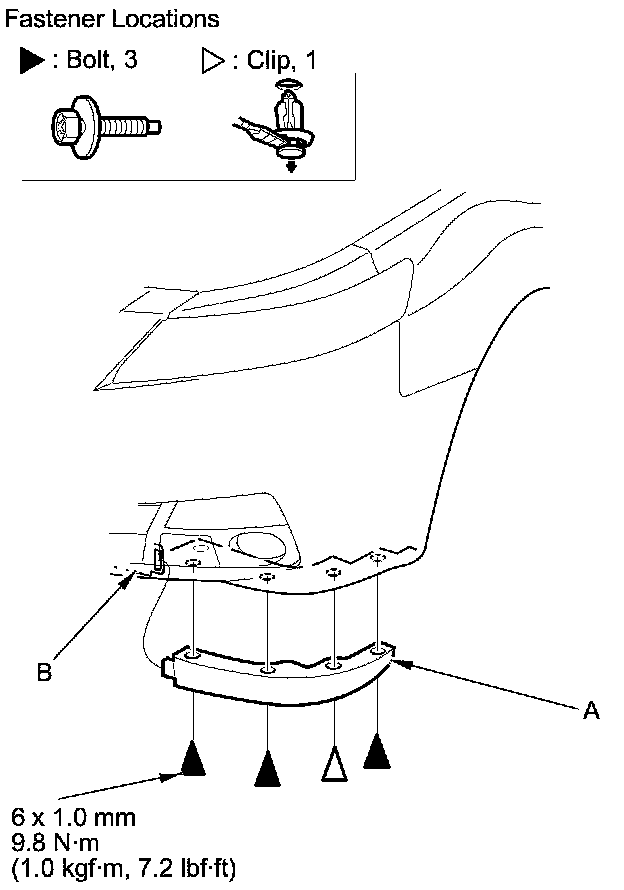 Fastener Locations

▶ : Bolt, 3 ▷ : Clip, 1

B

A

6 x 1.0 mm
9.8 N·m
(1.0 kgf·m, 7.2 lbf·ft)