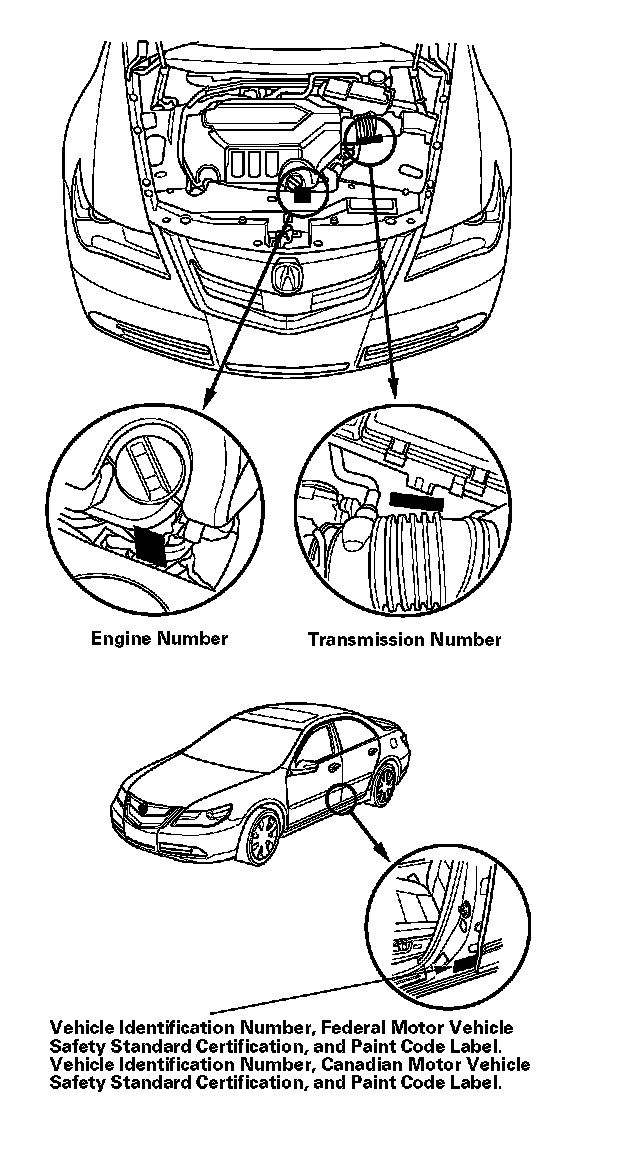 Engine Number

Transmission Number

Vehicle Identification Number, Federal Motor Vehicle Safety Standard Certification, and Paint Code Label.
Vehicle Identification Number, Canadian Motor Vehicle Safety Standard Certification, and Paint Code Label.