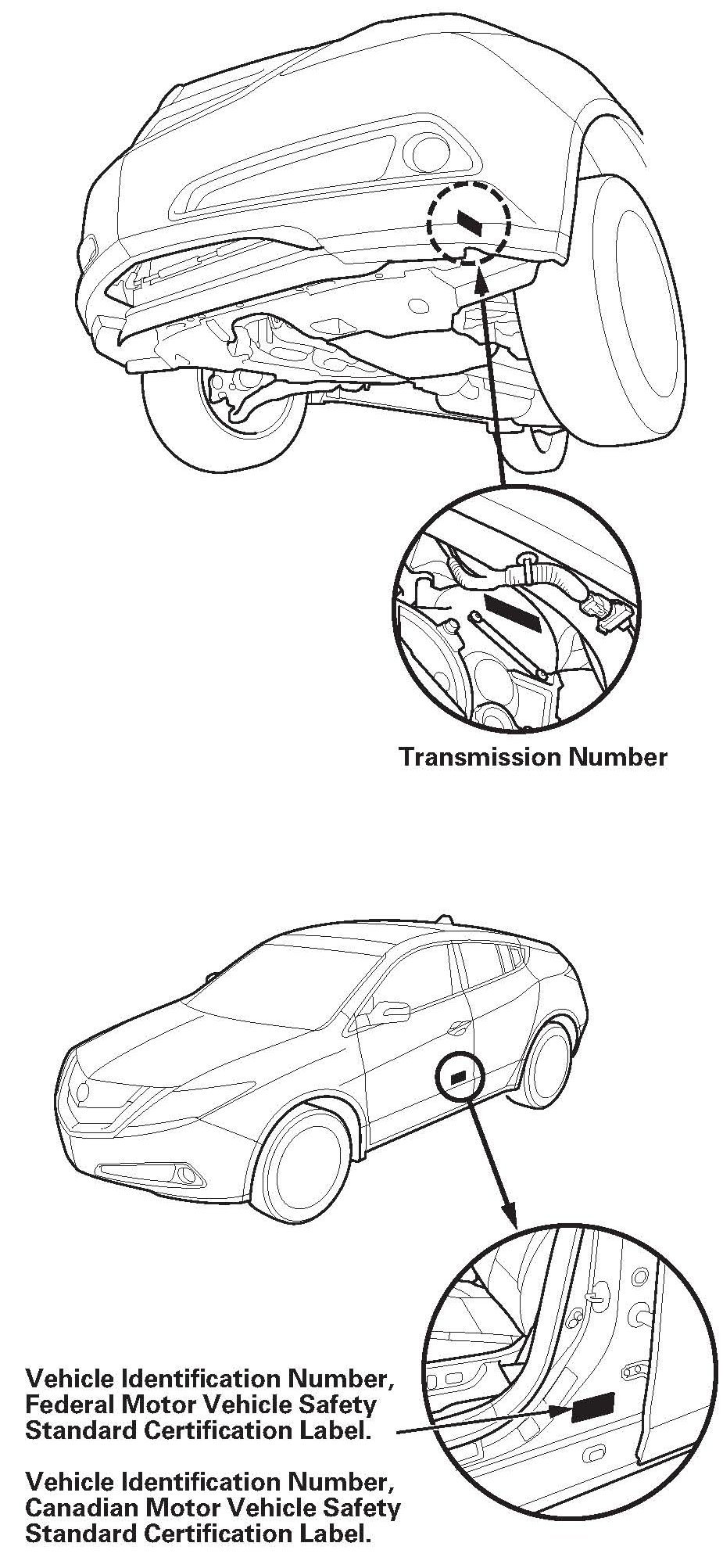 Transmission Number

Vehicle Identification Number, Federal Motor Vehicle Safety Standard Certification Label.

Vehicle Identification Number, Canadian Motor Vehicle Safety Standard Certification Label.