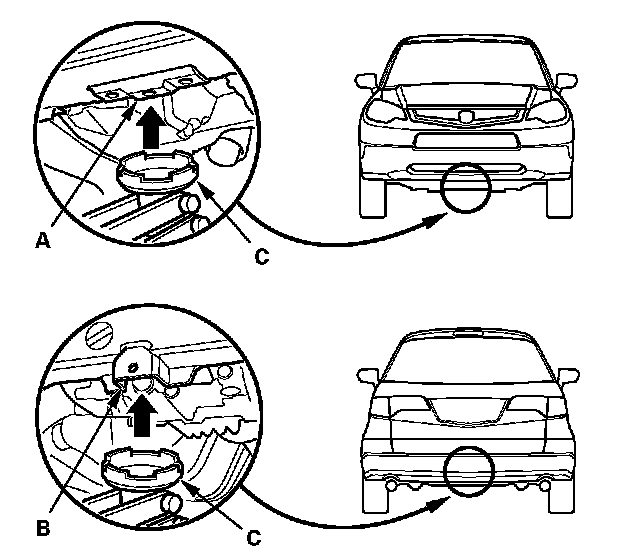 A
C
B
C