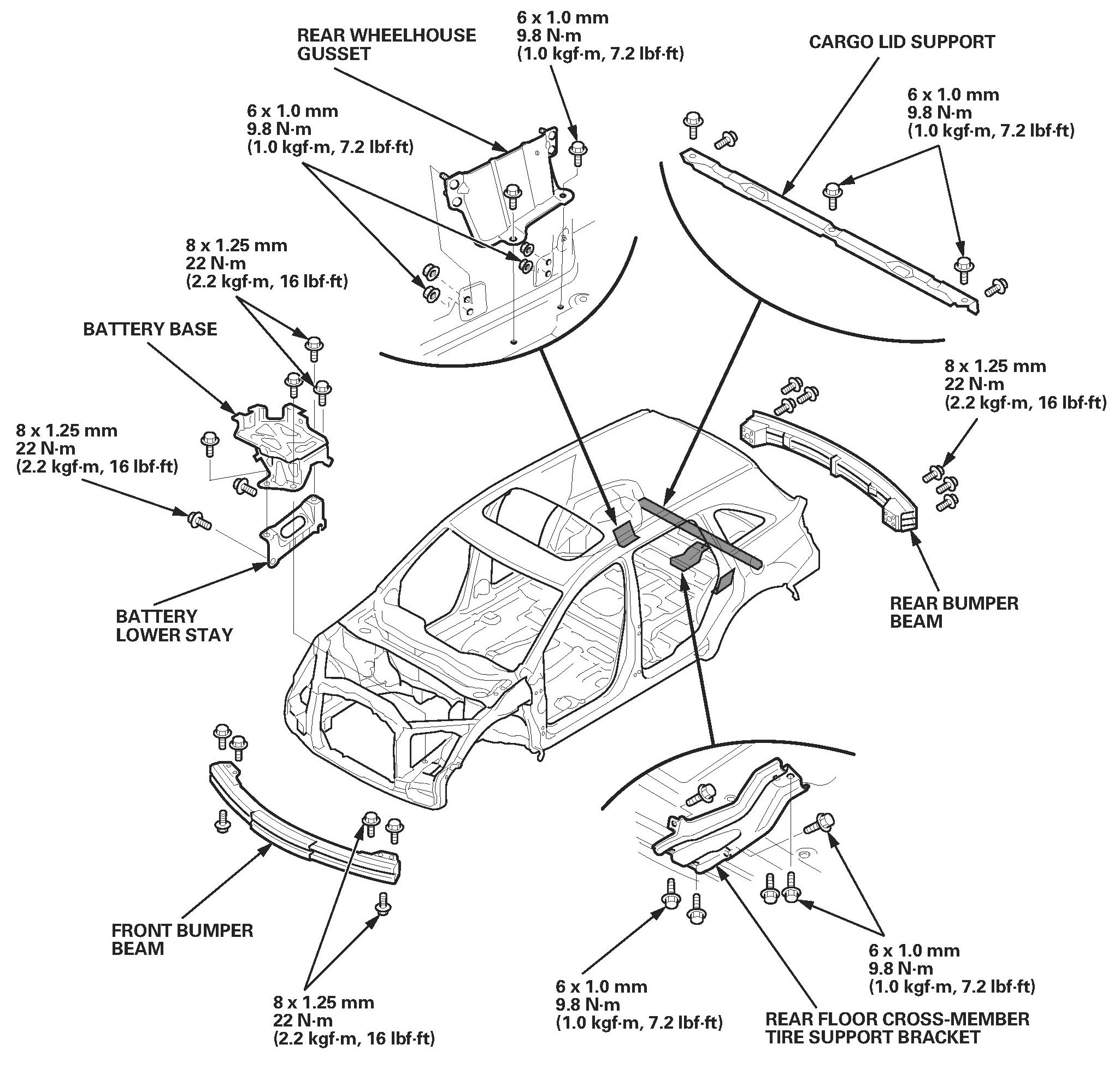 REAR WHEELHOUSE GUSSET

6 x 1.0 mm
9.8 N·m
(1.0 kgf·m, 7.2 lbf·ft)

CARGO LID SUPPORT

6 x 1.0 mm
9.8 N·m
(1.0 kgf·m, 7.2 lbf·ft)

6 x 1.0 mm
9.8 N·m
(1.0 kgf·m, 7.2 lbf·ft)

8 x 1.25 mm
22 N·m
(2.2 kgf·m, 16 lbf·ft)

BATTERY BASE

8 x 1.25 mm
22 N·m
(2.2 kgf·m, 16 lbf·ft)

8 x 1.25 mm
22 N·m
(2.2 kgf·m, 16 lbf·ft)

BATTERY LOWER STAY

REAR BUMPER BEAM

FRONT BUMPER BEAM

8 x 1.25 mm
22 N·m
(2.2 kgf·m, 16 lbf·ft)

6 x 1.0 mm
9.8 N·m
(1.0 kgf·m, 7.2 lbf·ft)

6 x 1.0 mm
9.8 N·m
(1.0 kgf·m, 7.2 lbf·ft)

REAR FLOOR CROSS-MEMBER TIRE SUPPORT BRACKET