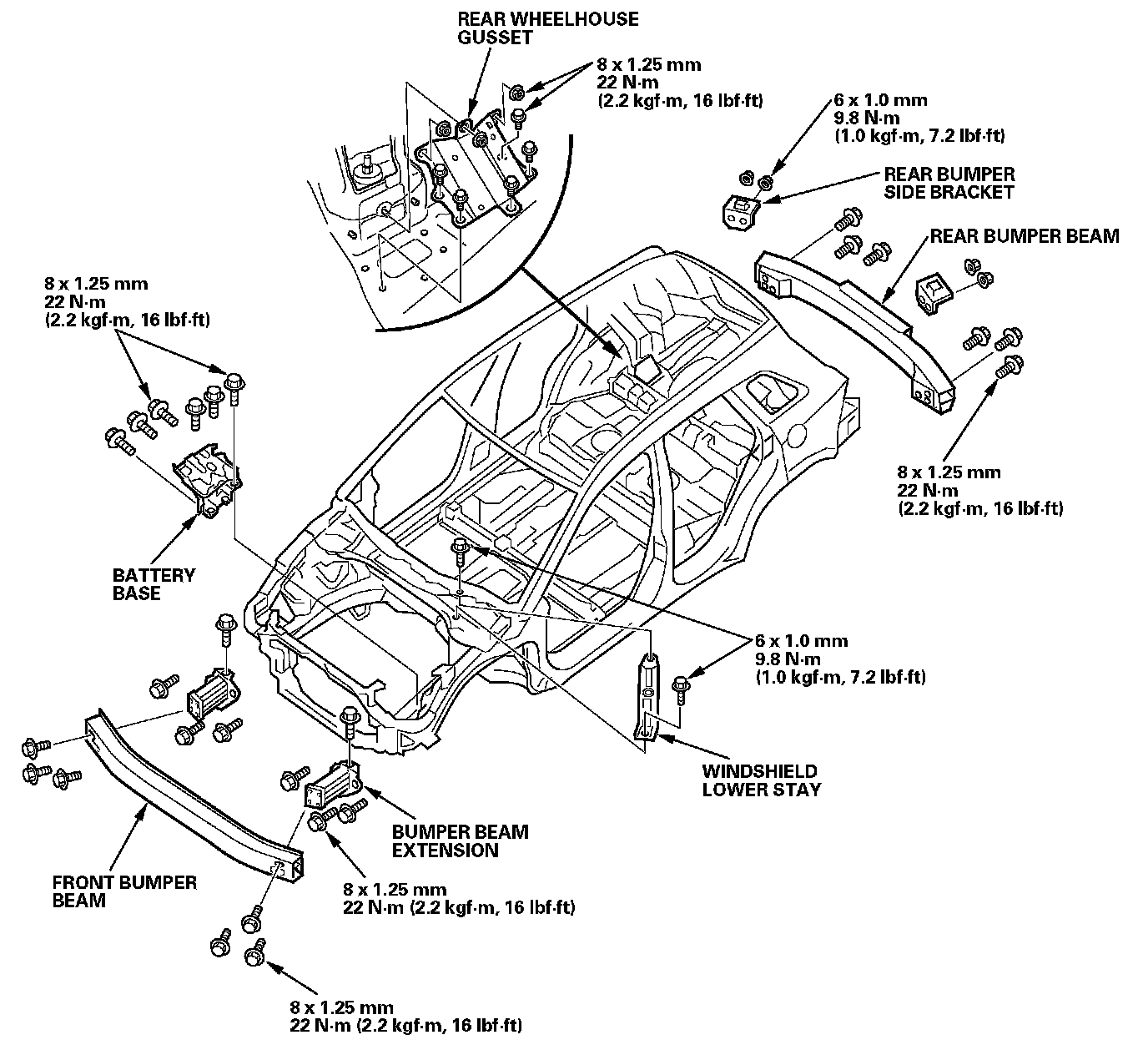 REAR WHEELHOUSE GUSSET

8 x 1.25 mm
22 N·m
(2.2 kgf·m, 16 lbf·ft)

6 x 1.0 mm
9.8 N·m
(1.0 kgf·m, 7.2 lbf·ft)

REAR BUMPER SIDE BRACKET

REAR BUMPER BEAM

8 x 1.25 mm
22 N·m
(2.2 kgf·m, 16 lbf·ft)

8 x 1.25 mm
22 N·m
(2.2 kgf·m, 16 lbf·ft)

BATTERY BASE

6 x 1.0 mm
9.8 N·m
(1.0 kgf·m, 7.2 lbf·ft)

WINDSHIELD LOWER STAY

BUMPER BEAM EXTENSION

FRONT BUMPER BEAM

8 x 1.25 mm
22 N·m (2.2 kgf·m, 16 lbf·ft)

8 x 1.25 mm
22 N·m (2.2 kgf·m, 16 lbf·ft)