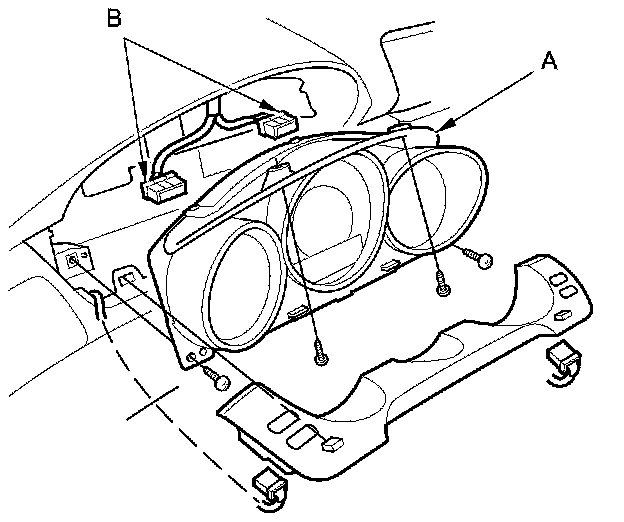 B

A