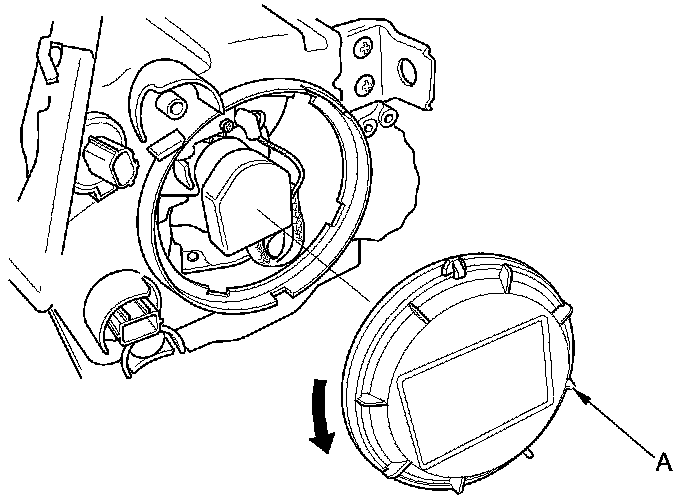 A