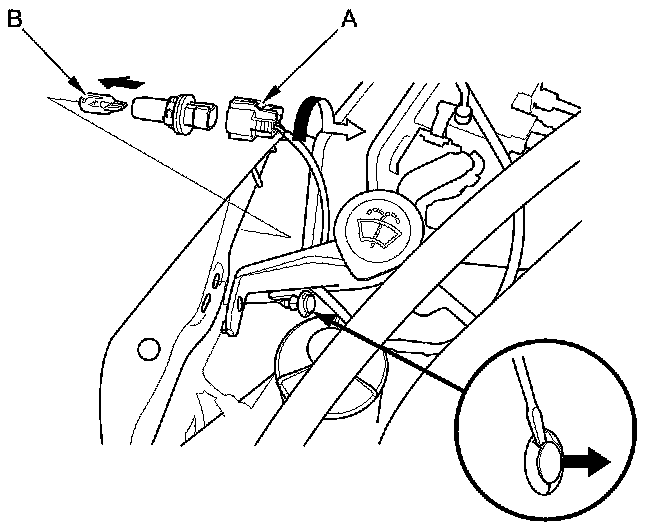 B

A