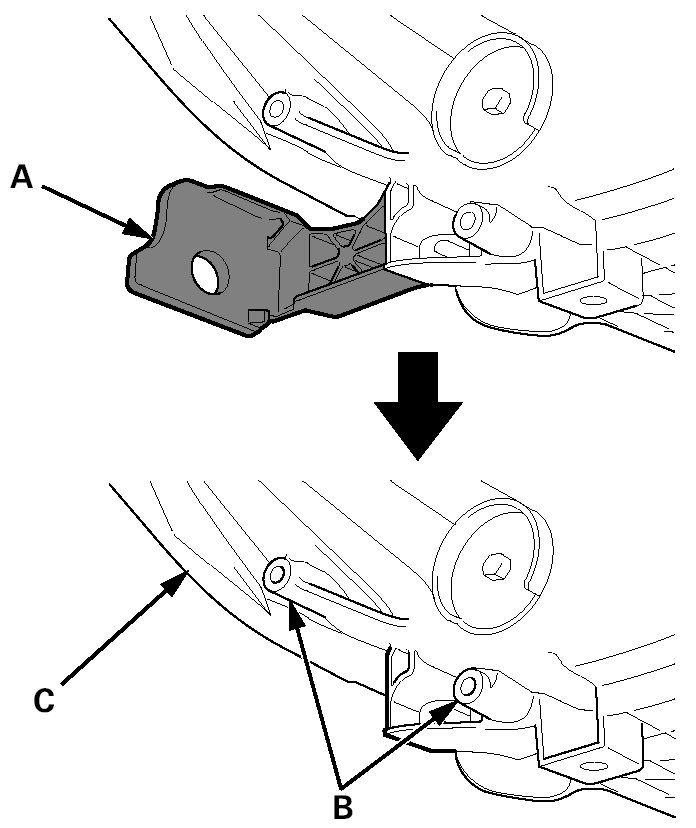 A

C

B