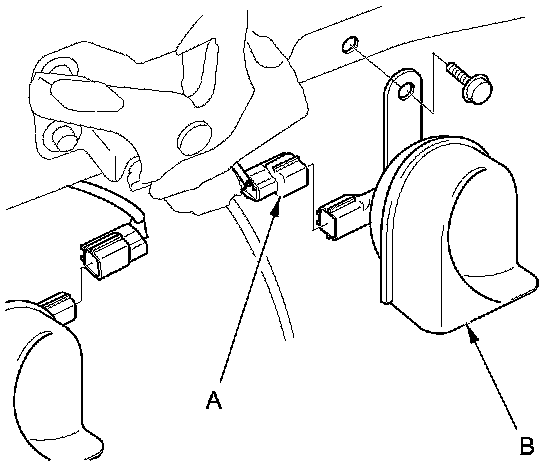 A

B