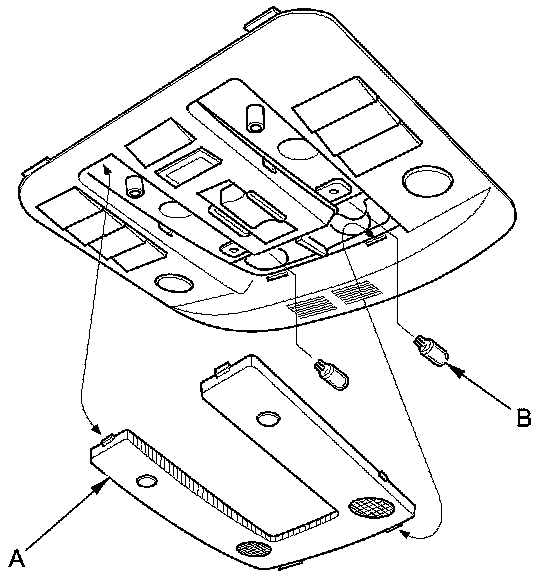 B

A