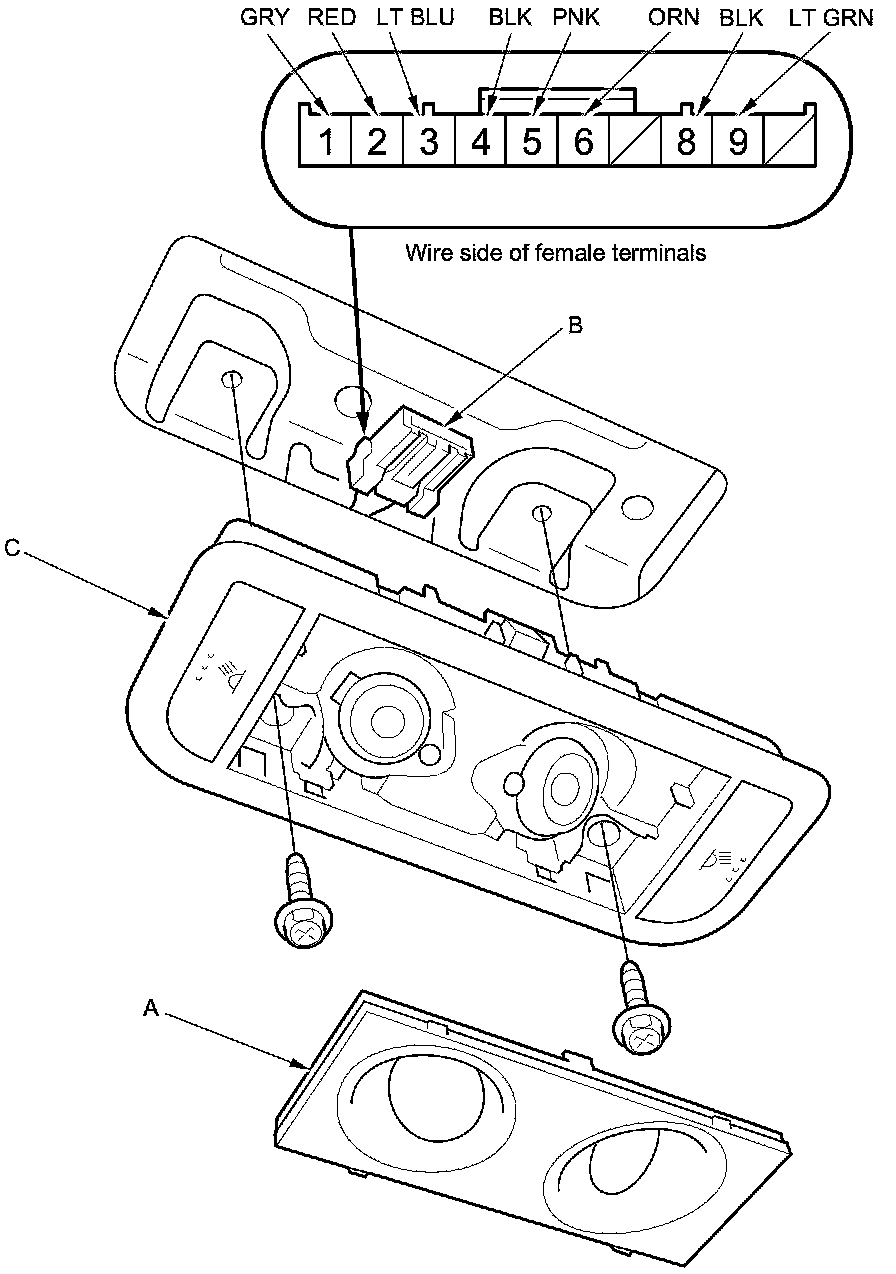 GRY RED LT BLU BLK PNK ORN BLK LT GRN

1 2 3 4 5 6 8 9

Wire side of female terminals

B

C

A