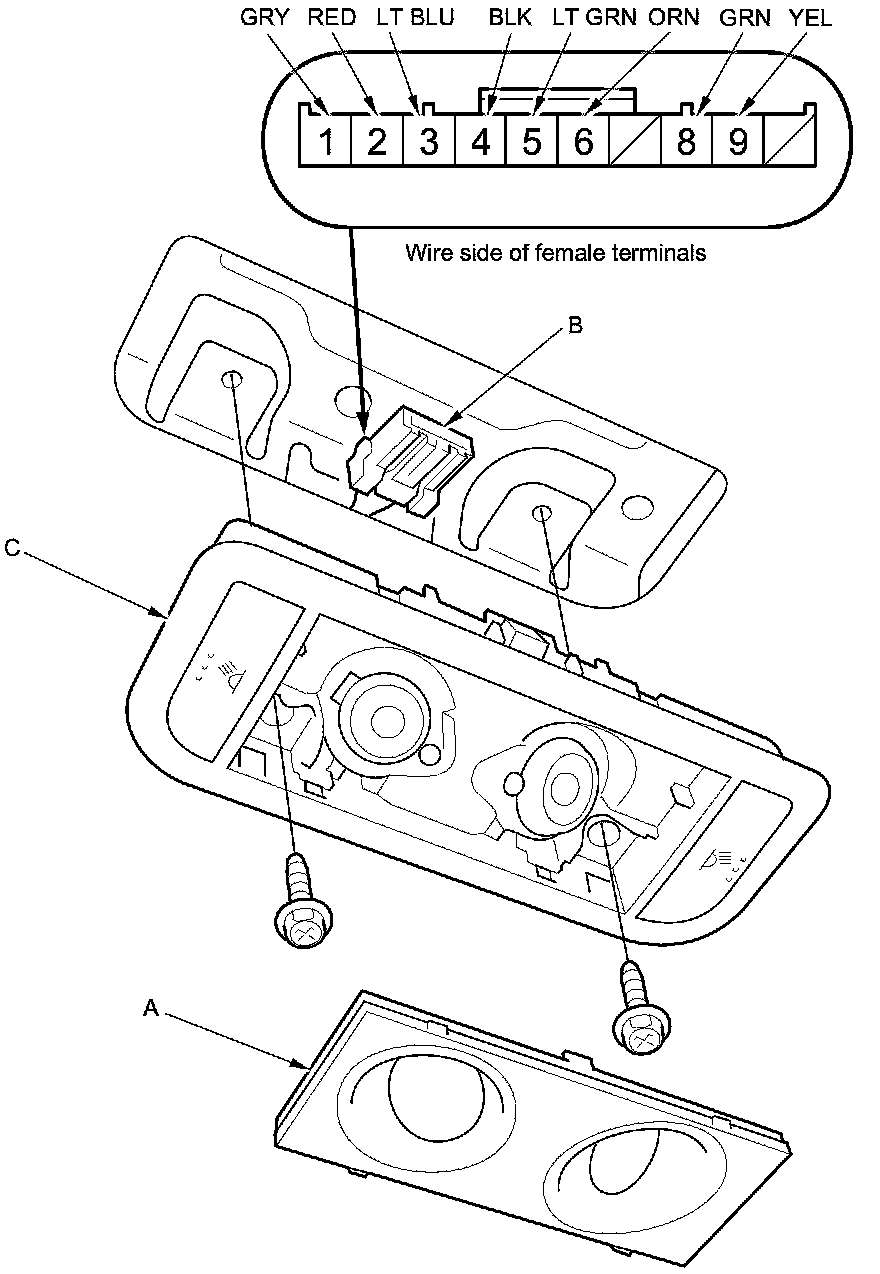 GRY RED LT BLU BLK LT GRN ORN GRN YEL

1 2 3 4 5 6 8 9

Wire side of female terminals

B

C

A