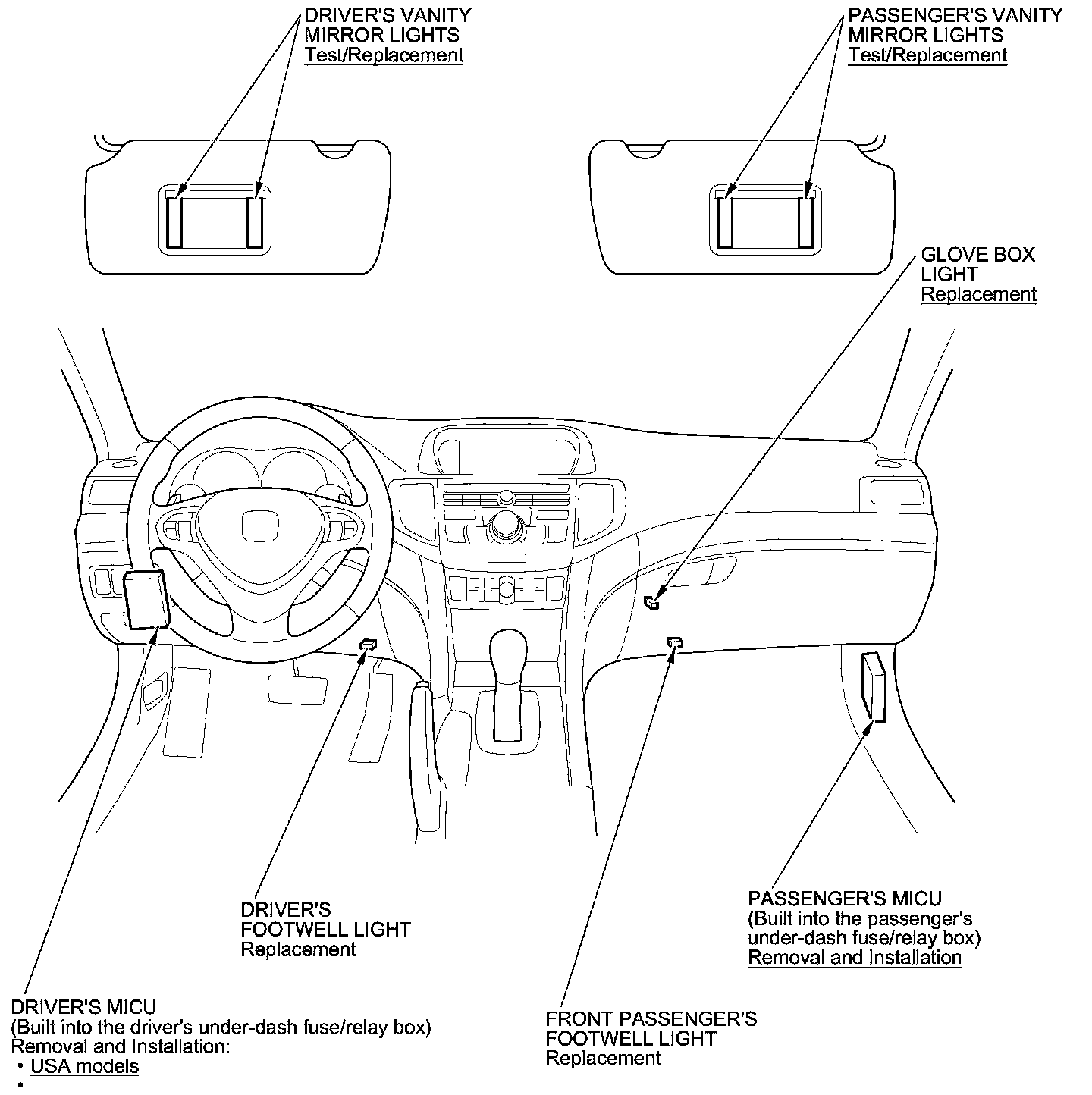 DRIVER'S VANITY MIRROR LIGHTS
Test/Replacement

PASSENGER'S VANITY MIRROR LIGHTS
Test/Replacement

GLOVE BOX LIGHT
Replacement

DRIVER'S FOOTWELL LIGHT
Replacement

PASSENGER'S MICU
(Built into the passenger's under-dash fuse/relay box)
Removal and Installation

DRIVER'S MICU
(Built into the driver's under-dash fuse/relay box)
Removal and Installation:
• USA models
•

FRONT PASSENGER'S FOOTWELL LIGHT
Replacement