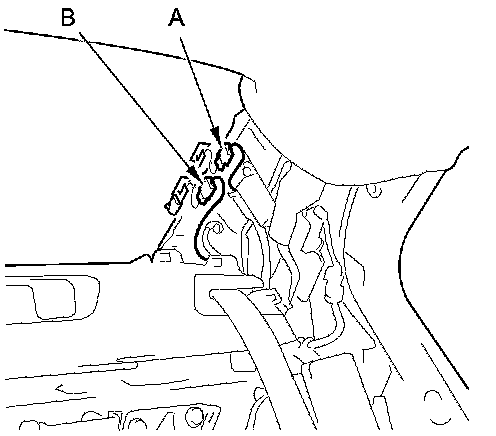 B A