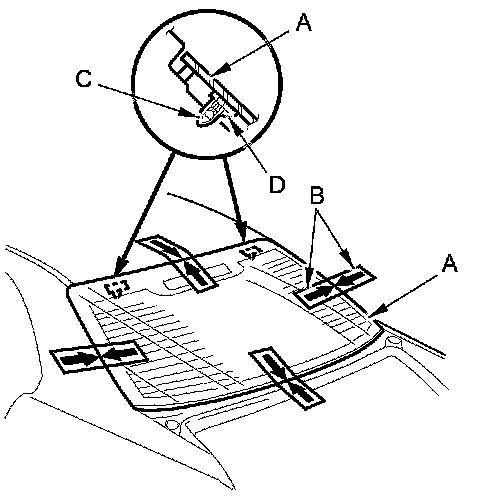 A
C
D
B
A