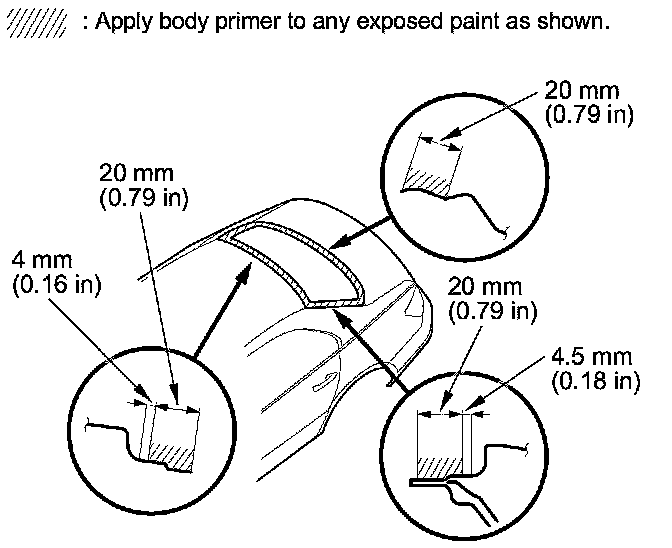 : Apply body primer to any exposed paint as shown.

20 mm
(0.79 in)

20 mm
(0.79 in)

4 mm
(0.16 in)

20 mm
(0.79 in)

4.5 mm
(0.18 in)