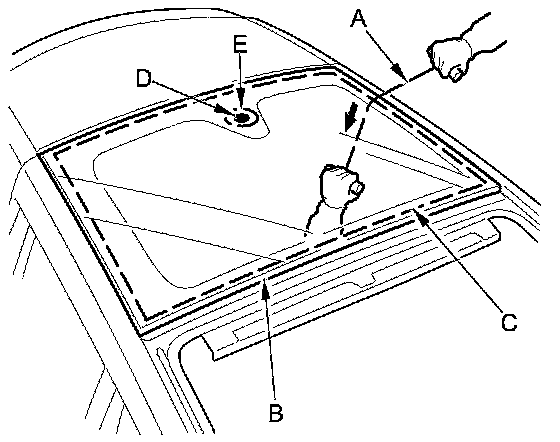 A
E
D
C
B