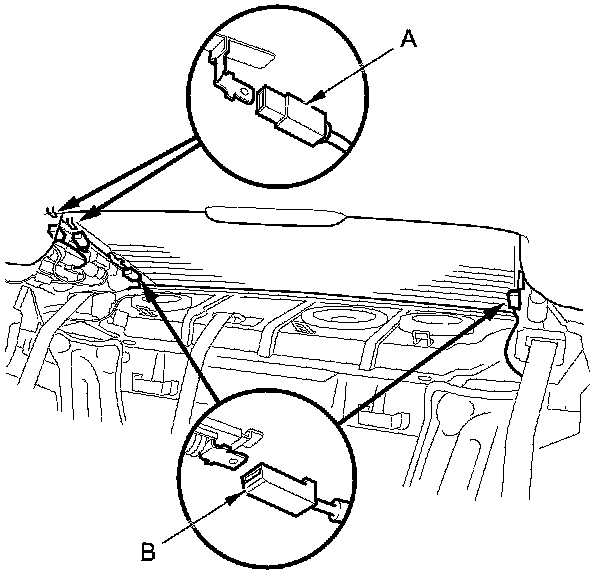 A

B