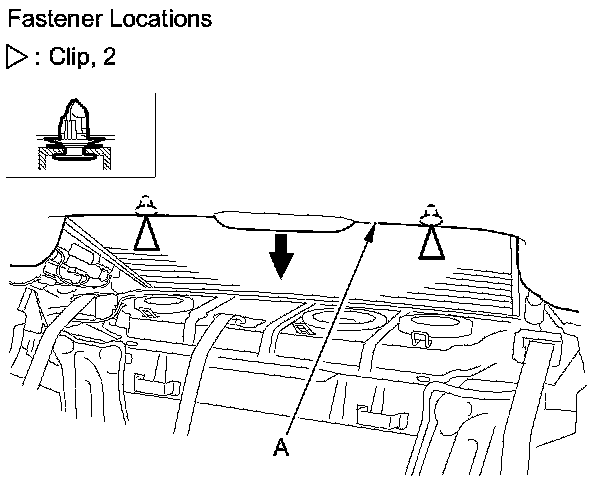 Fastener Locations

▷ : Clip, 2

A