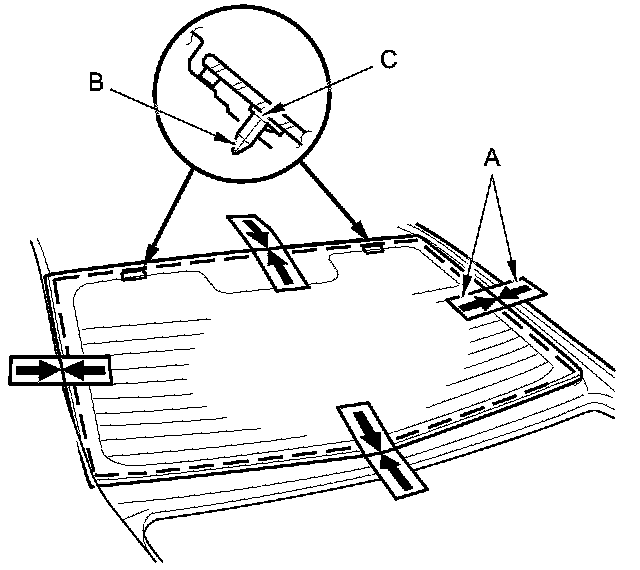 B
C
A