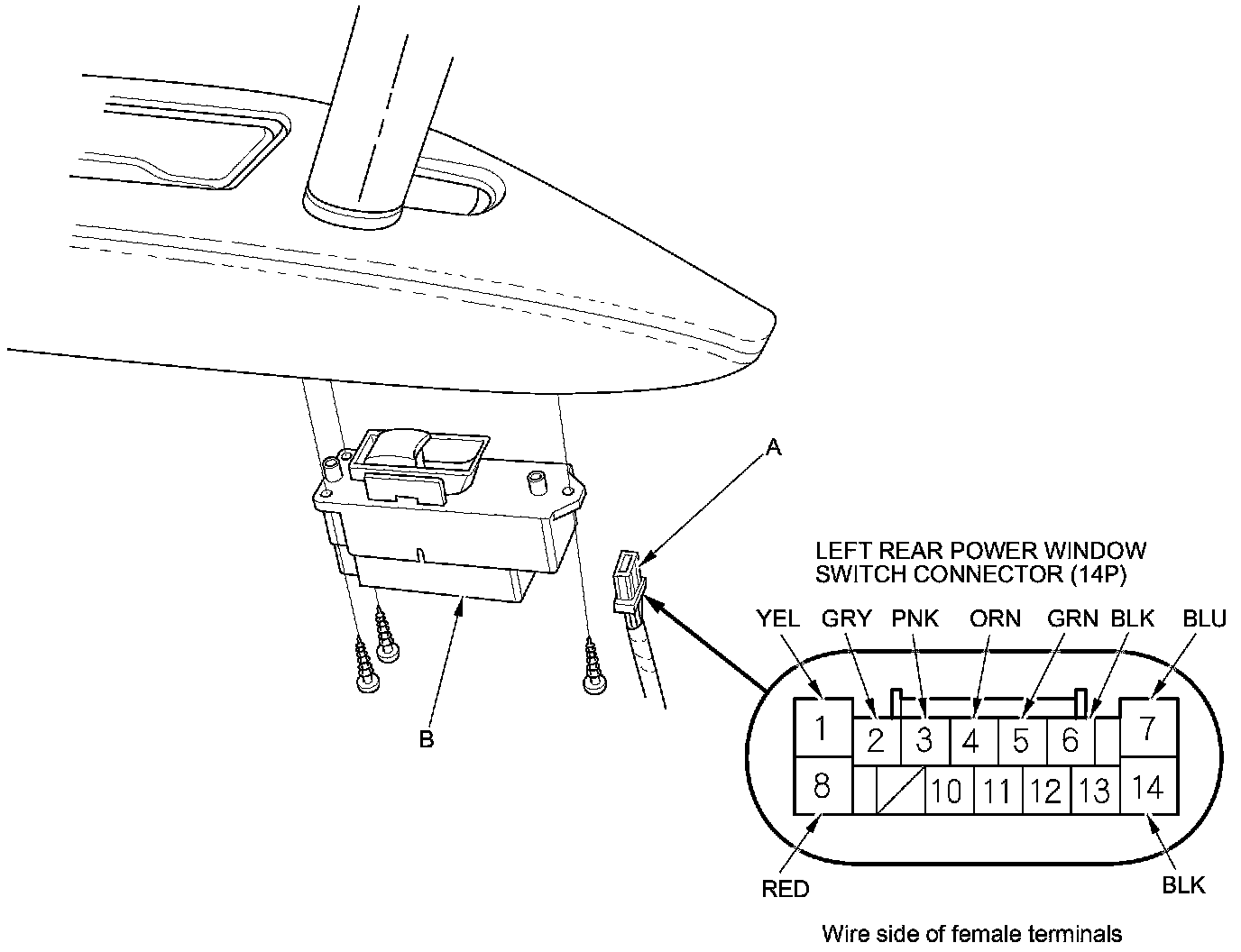 A

B

LEFT REAR POWER WINDOW SWITCH CONNECTOR (14P)

YEL GRY PNK ORN GRN BLK BLU

1 2 3 4 5 6 7

8 10 11 12 13 14

RED

BLK

Wire side of female terminals