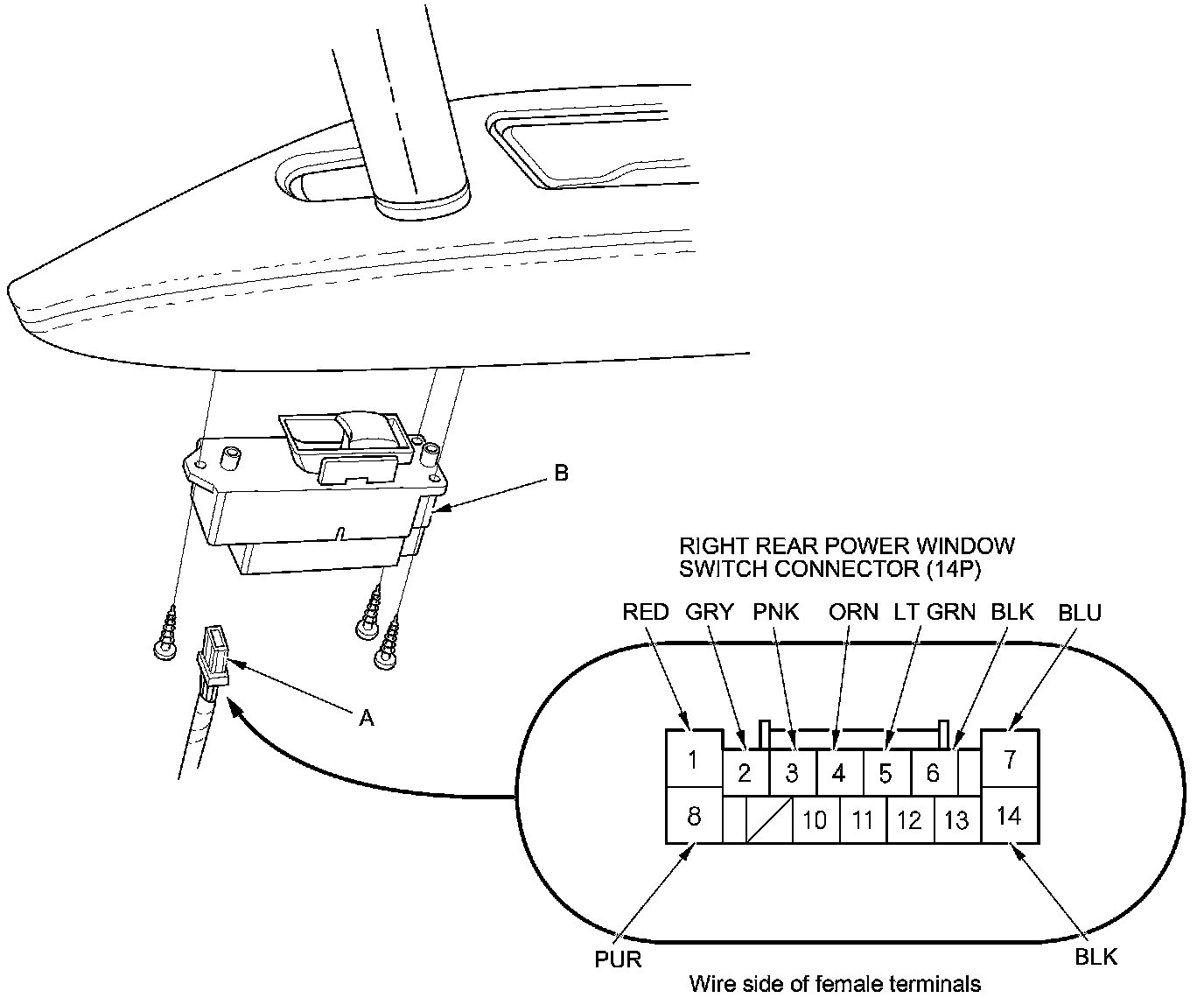 B

A

RIGHT REAR POWER WINDOW SWITCH CONNECTOR (14P)

RED GRY PNK ORN LT GRN BLK BLU

1 2 3 4 5 6 7

8 10 11 12 13 14

PUR

BLK

Wire side of female terminals