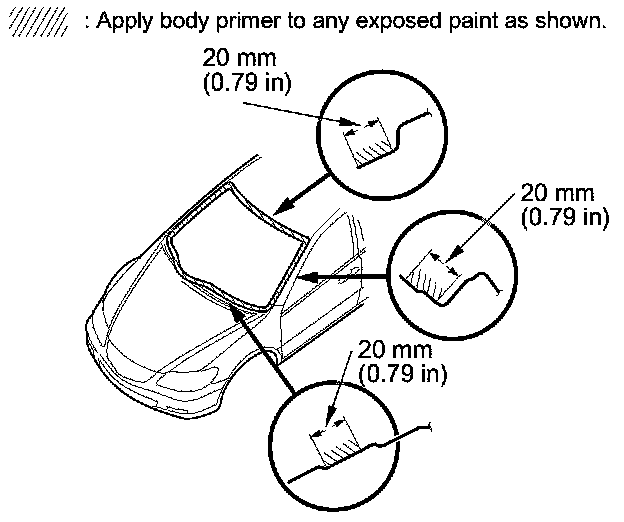 : Apply body primer to any exposed paint as shown.

20 mm
(0.79 in)

20 mm
(0.79 in)

20 mm
(0.79 in)