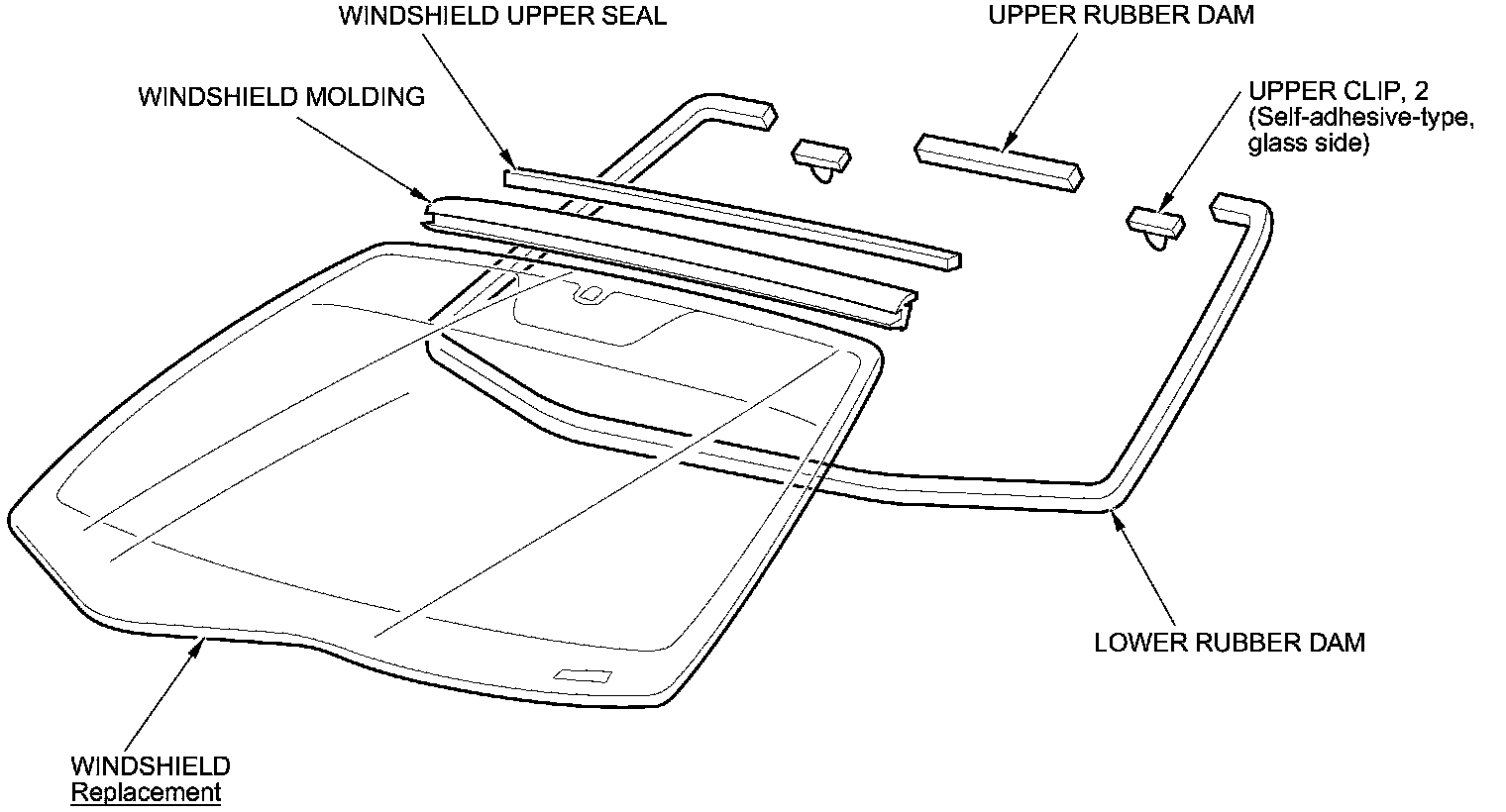 WINDSHIELD UPPER SEAL

UPPER RUBBER DAM

WINDSHIELD MOLDING

UPPER CLIP, 2
(Self-adhesive-type, glass side)

LOWER RUBBER DAM

WINDSHIELD
Replacement